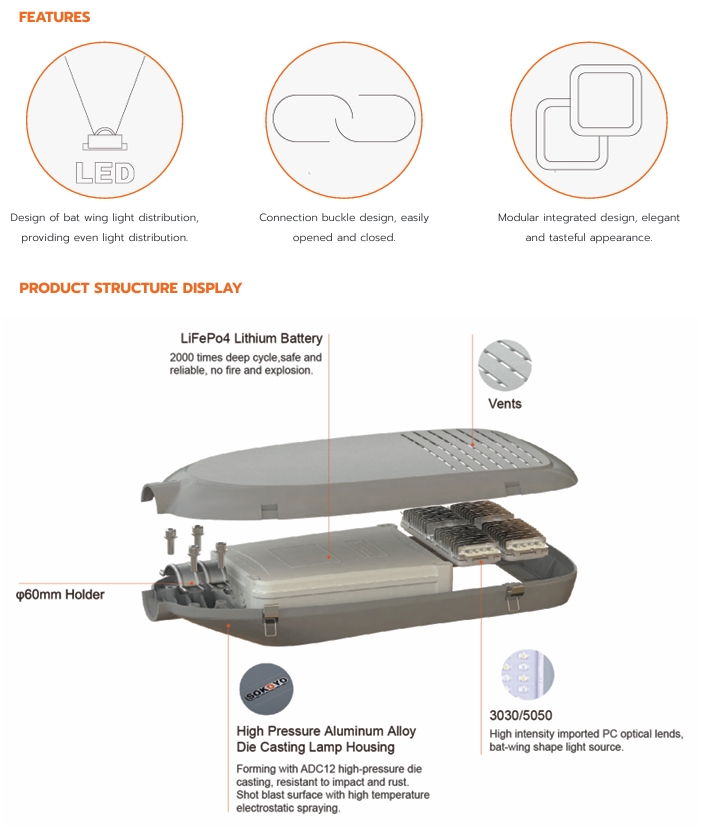 FEATURES

LED

Design of bat wing light distribution, providing even light distribution.

Connection buckle design, easily opened and closed.

Modular integrated design, elegant and tasteful appearance.

PRODUCT STRUCTURE DISPLAY

LiFePo4 Lithium Battery

2000 times deep cycle,safe and reliable, no fire and explosion.

Vents

φ60mm Holder

SOKOYO

High Pressure Aluminum Alloy Die Casting Lamp Housing

Forming with ADC12 high-pressure die casting, resistant to impact and rust. Shot blast surface with high temperature electrostatic spraying.

3030/5050

High intensity imported PC optical lends, bat-wing shape light source.